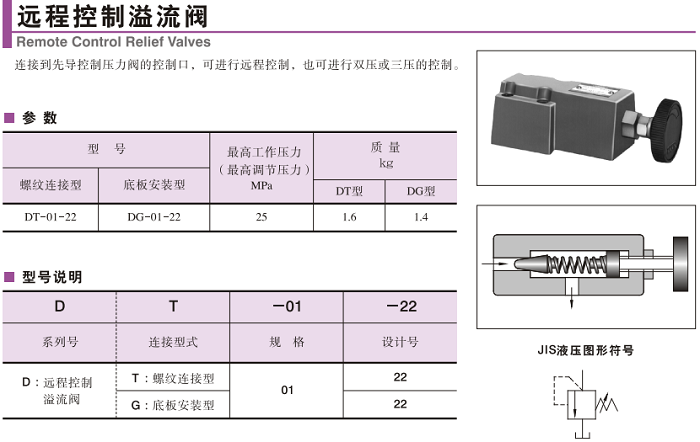 远程控制溢流阀
Remote Control Relief Valves

连接到先导控制压力阀的控制口，可进行远程控制，也可进行双压或三压的控制。

■ 参 数

| 型 号 | | 最高工作压力（最高调节压力）MPa | 质 量 kg | |
|---|---|---|---|---|
| 螺纹连接型 | 底板安装型 | | DT型 | DG型 |
| DT-01-22 | DG-01-22 | 25 | 1.6 | 1.4 |

■ 型号说明

| D | T | -01 | -22 |
|---|---|---|---|
| 系列号 | 连接型式 | 规 格 | 设计号 |
| D：远程控制溢流阀 | T：螺纹连接型 | 01 | 22 |
| | G：底板安装型 | | 22 |

JIS液压图形符号